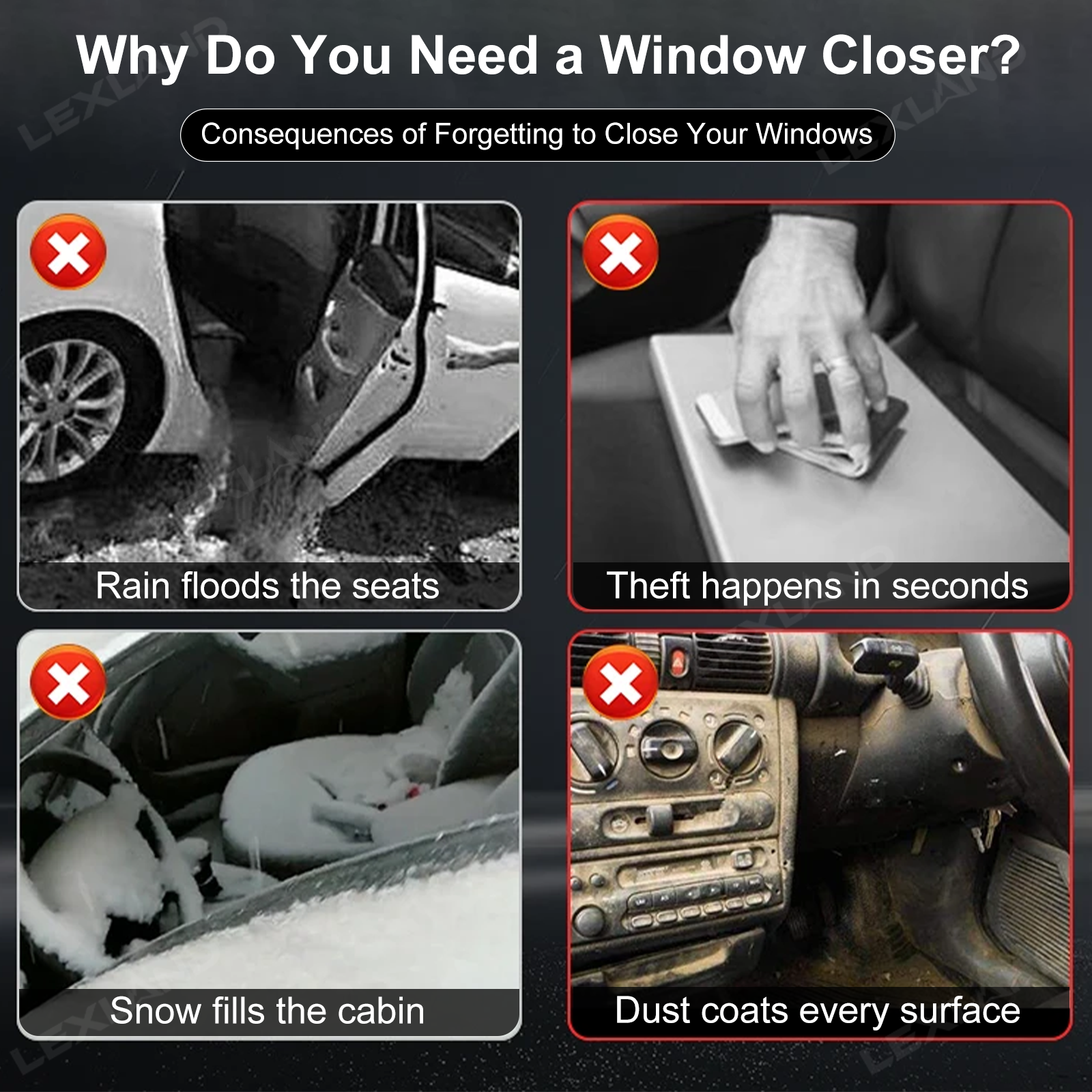 Why Do You Need a Window Closer?

Consequences of Forgetting to Close Your Windows

Rain floods the seats

Theft happens in seconds

Snow fills the cabin

Dust coats every surface

LEXLAND