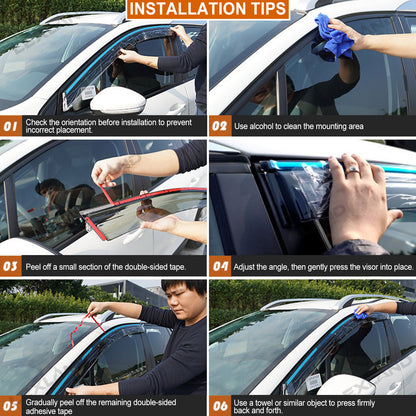 INSTALLATION TIPS

01 Check the orientation before installation to prevent incorrect placement.

02 Use alcohol to clean the mounting area

03 Peel off a small section of the double-sided tape.

04 Adjust the angle, then gently press the visor into place.

05 Gradually peel off the remaining double-sided adhesive tape

06 Use a towel or similar object to press firmly back and forth.